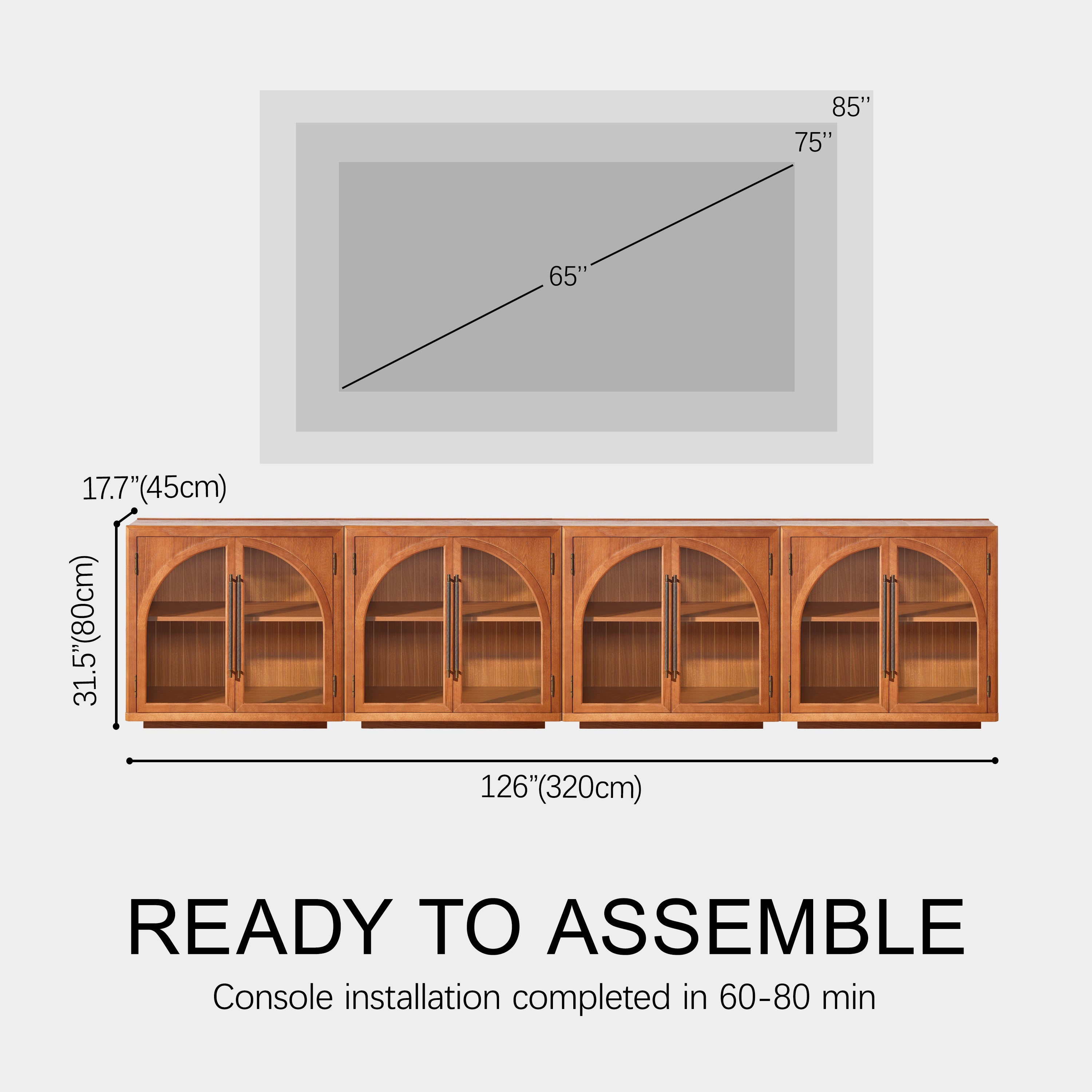 85''

75''

65''

17.7"(45cm)

31.5"(80cm)

126"(320cm)

READY TO ASSEMBLE

Console installation completed in 60-80 min